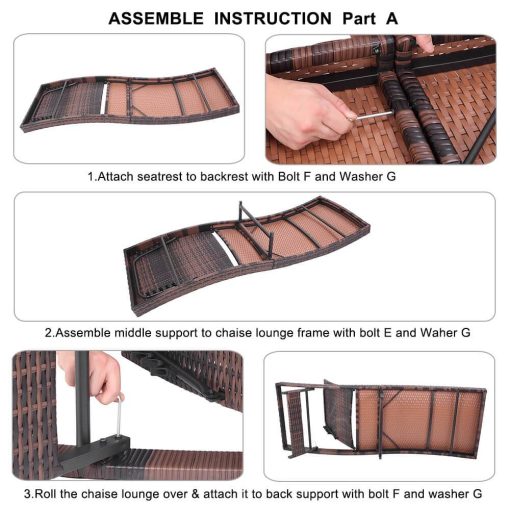 ASSEMBLE INSTRUCTION Part A

1.Attach seatrest to backrest with Bolt F and Washer G

2.Assemble middle support to chaise lounge frame with bolt E and Waher G

3.Roll the chaise lounge over & attach it to back support with bolt F and washer G