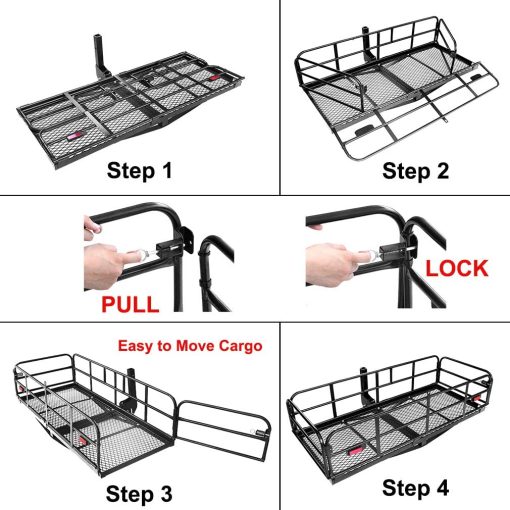 Step 1

Step 2

PULL

LOCK

Easy to Move Cargo

Step 3

Step 4