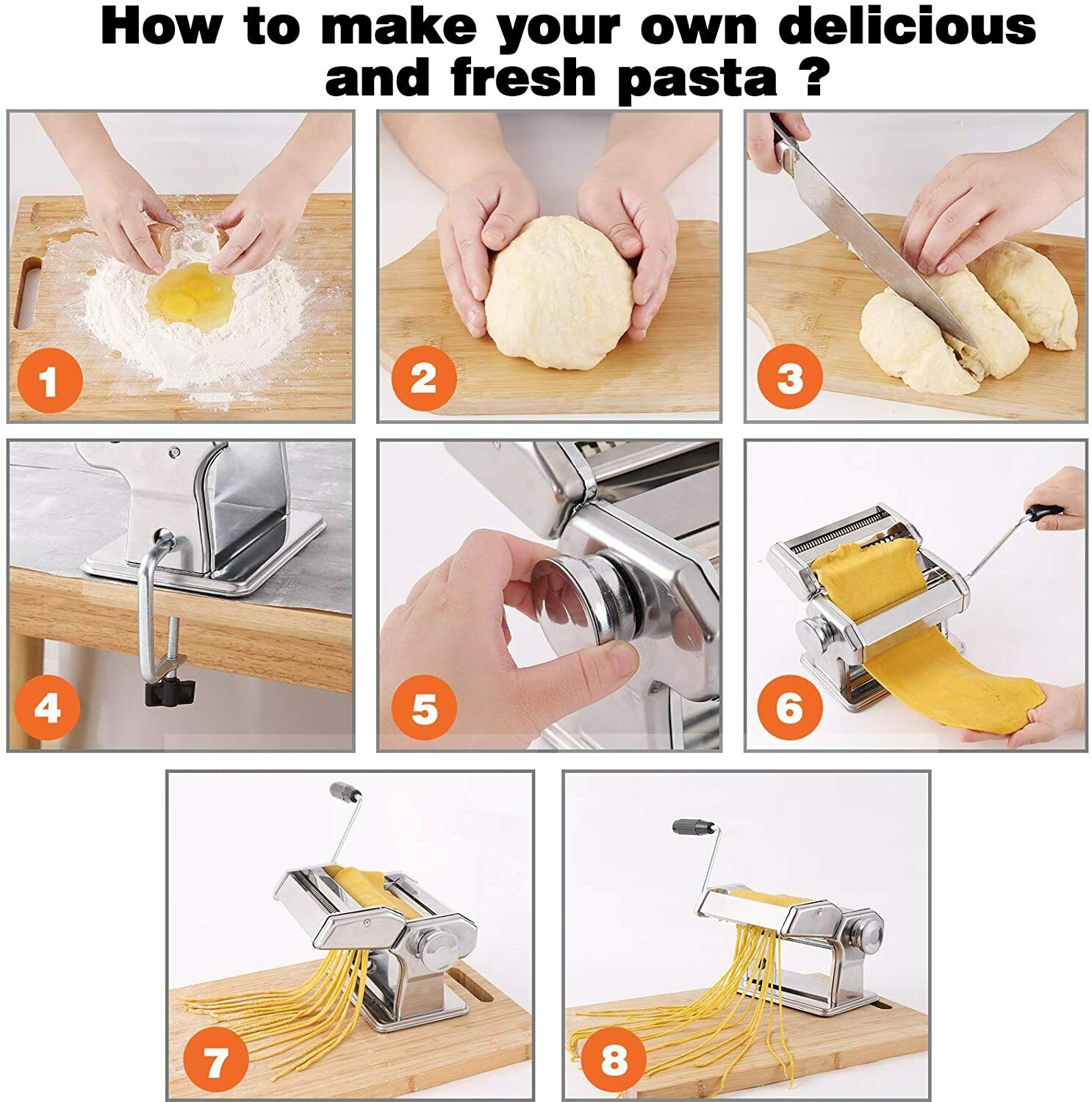 How to make your own delicious and fresh pasta ?

1

2

3

4

5

6

7

8